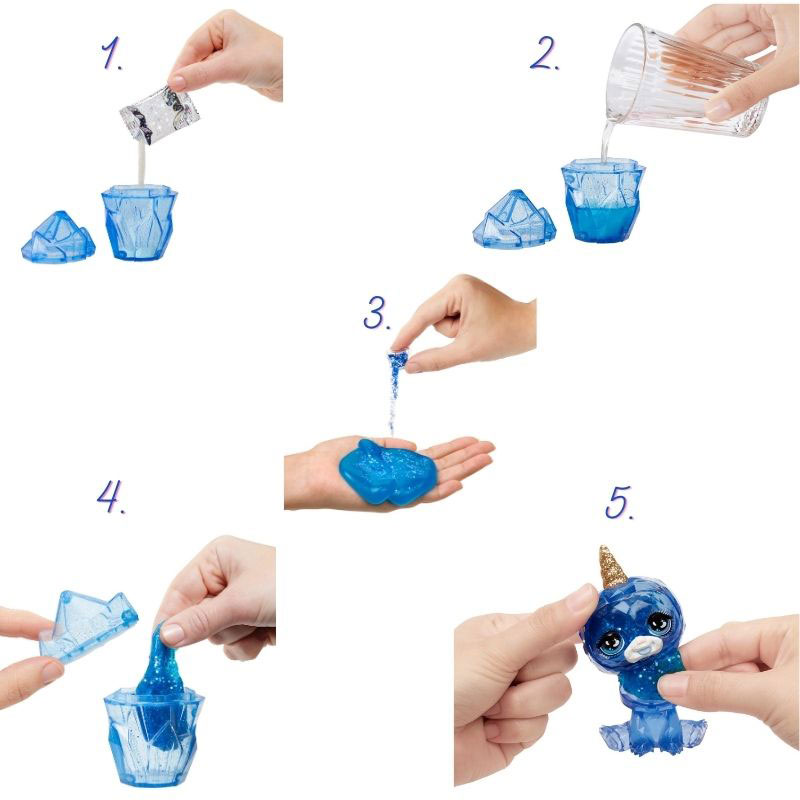 1.

2.

3.

4.

5.